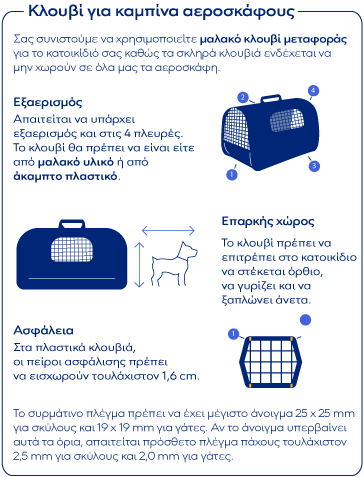 Κλουβί για καμπίνα αεροσκάφους

Σας συνιστούμε να χρησιμοποιείτε μαλακό κλουβί μεταφοράς για το κατοικίδιό σας καθώς τα σκληρά κλουβιά ενδέχεται να μην χωρούν σε όλα μας τα αεροσκάφη.

Εξαερισμός
Απαιτείται να υπάρχει εξαερισμός και στις 4 πλευρές. Το κλουβί θα πρέπει να είναι είτε από μαλακό υλικό ή από άκαμπτο πλαστικό.

2 4 1 3

Επαρκής χώρος
Το κλουβί πρέπει να επιτρέπει στο κατοικίδιο να στέκεται όρθιο, να γυρίζει και να ξαπλώνει άνετα.

Ασφάλεια
Στα πλαστικά κλουβιά, οι πείροι ασφάλισης πρέπει να εισχωρούν τουλάχιστον 1,6 cm.

1

Το συρμάτινο πλέγμα πρέπει να έχει μέγιστο άνοιγμα 25 x 25 mm για σκύλους και 19 x 19 mm για γάτες. Αν το άνοιγμα υπερβαίνει αυτά τα όρια, απαιτείται πρόσθετο πλέγμα πάχους τουλάχιστον 2,5 mm για σκύλους και 2,0 mm για γάτες.